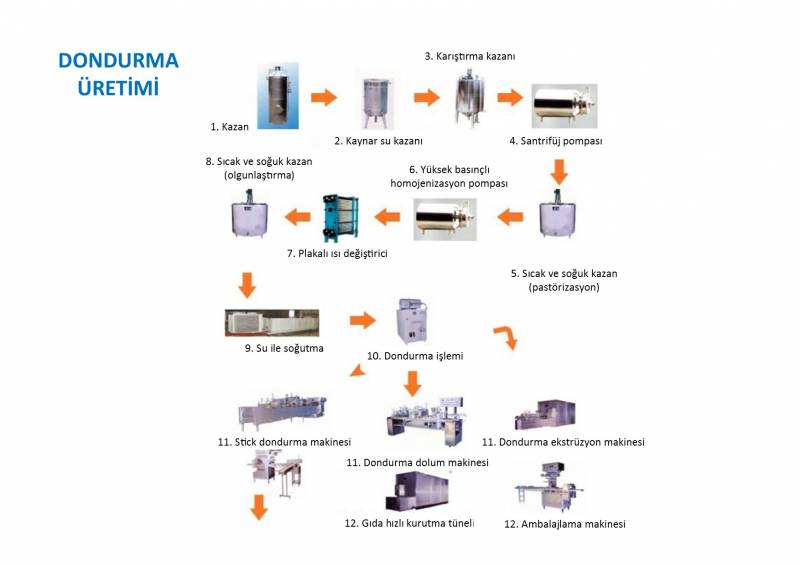 DONDURMA ÜRETİMİ

1. Kazan

2. Kaynar su kazanı

3. Karıştırma kazanı

4. Santrifüj pompası

5. Sıcak ve soğuk kazan (pastörizasyon)

6. Yüksek basınçlı homojenizasyon pompası

7. Plakalı ısı değiştirici

8. Sıcak ve soğuk kazan (olgunlaştırma)

9. Su ile soğutma

10. Dondurma işlemi

11. Stick dondurma makinesi

11. Dondurma dolum makinesi

11. Dondurma ekstrüzyon makinesi

12. Gıda hızlı kurutma tüneli

12. Ambalajlama makinesi