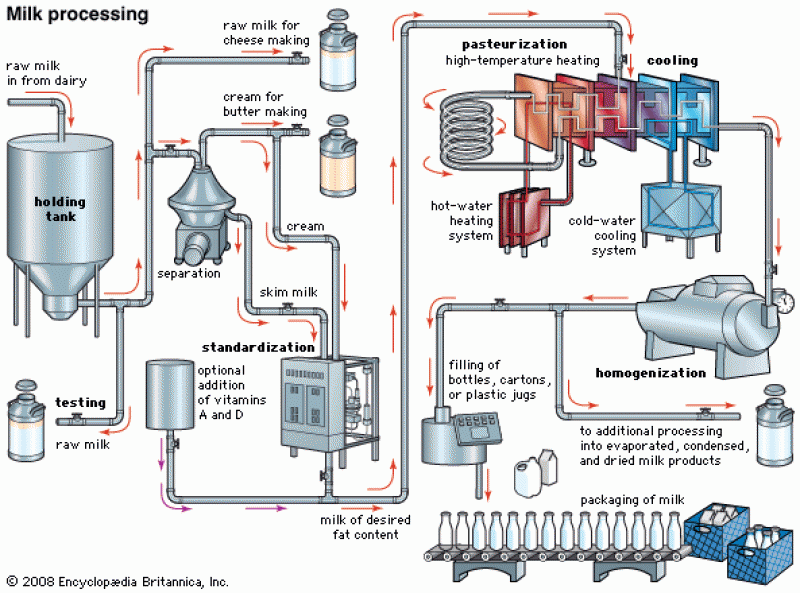 Milk processing

raw milk in from dairy

holding tank

testing

raw milk

raw milk for cheese making

cream for butter making

separation

cream

skim milk

standardization

optional addition of vitamins A and D

milk of desired fat content

pasteurization
high-temperature heating

cooling

hot-water heating system

cold-water cooling system

homogenization

filling of bottles, cartons, or plastic jugs

to additional processing into evaporated, condensed, and dried milk products

packaging of milk

© 2008 Encyclopædia Britannica, Inc.